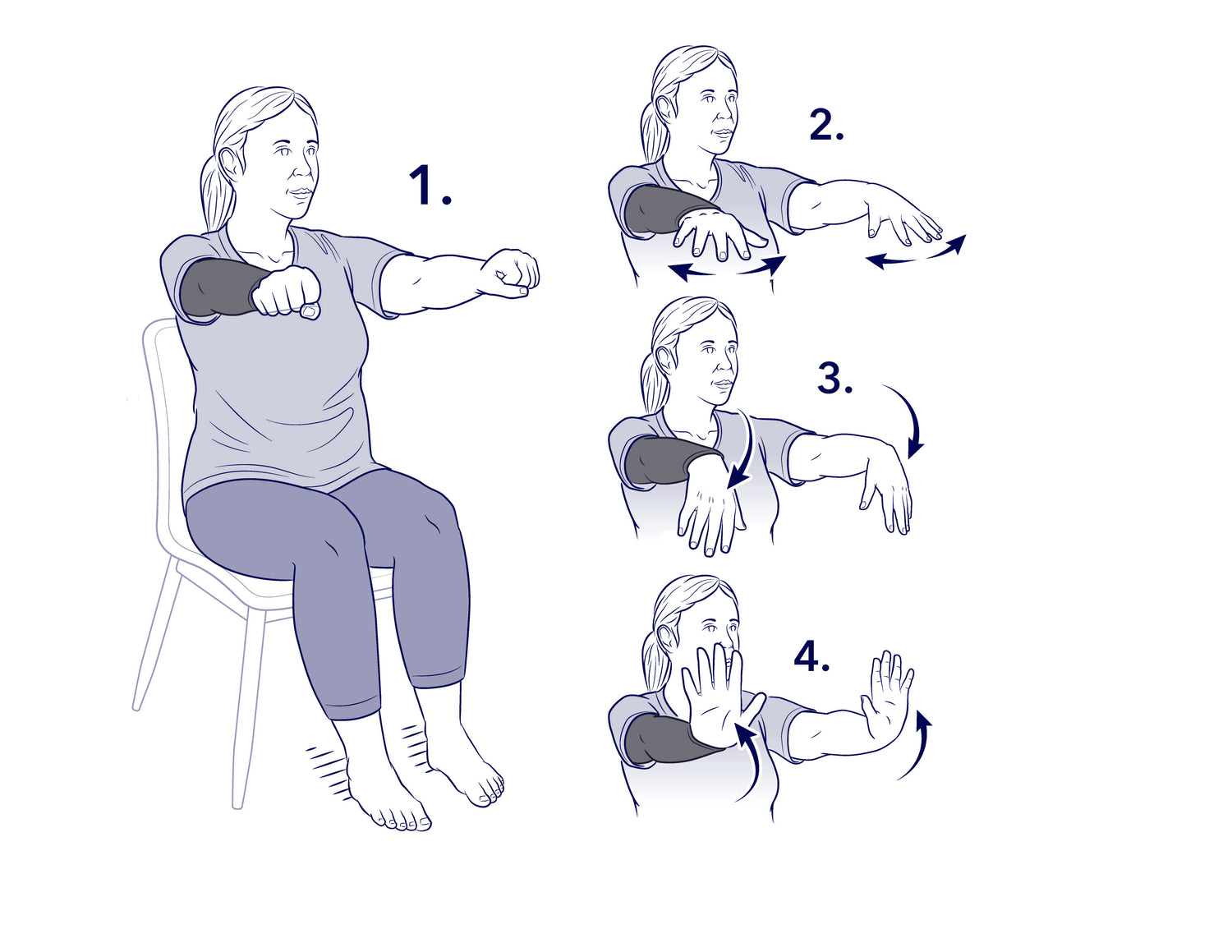 1.

2.

3.

4.